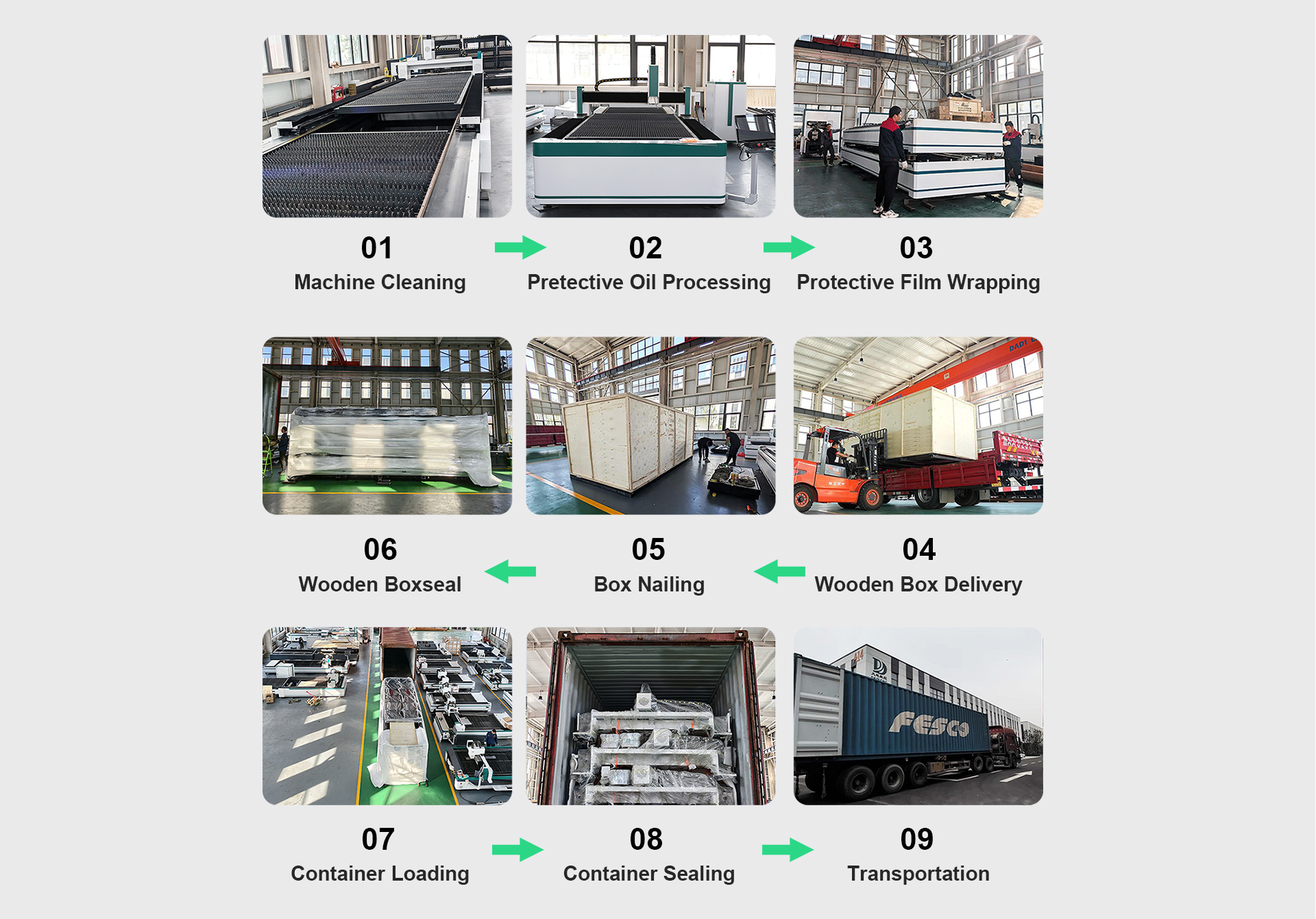 01
Machine Cleaning

02
Pretective Oil Processing

03
Protective Film Wrapping

DADI

06
Wooden Boxseal

05
Box Nailing

04
Wooden Box Delivery

FESCO

07
Container Loading

08
Container Sealing

09
Transportation